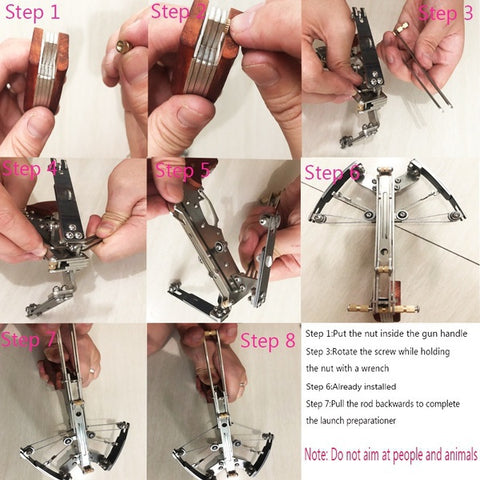 Step 1

Step 2

Step 3

Step 4

Step 5

Step 6

Step 7

Step 8

Step 1:Put the nut inside the gun handle

Step 3:Rotate the screw while holding the nut with a wrench

Step 6:Already installed

Step 7:Pull the rod backwards to complete the launch preparationer

Note: Do not aim at people and animals