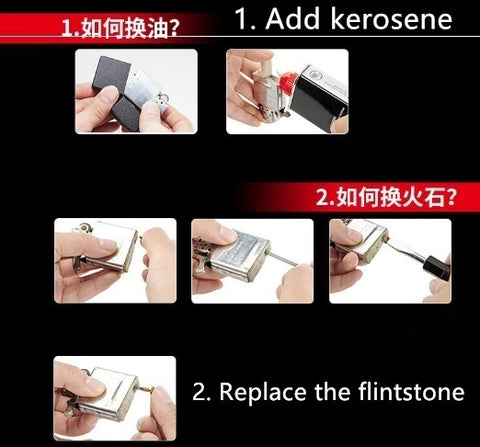 1.如何换油?

1. Add kerosene

2.如何换火石?

2. Replace the flintstone