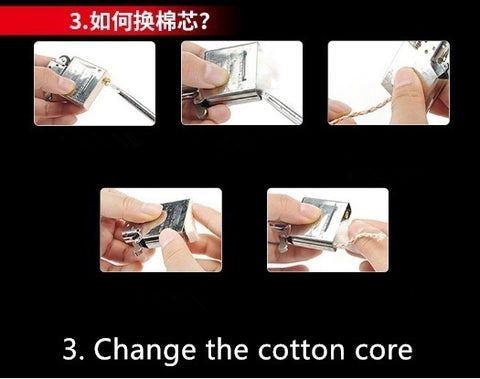 3.如何换棉芯?

3. Change the cotton core