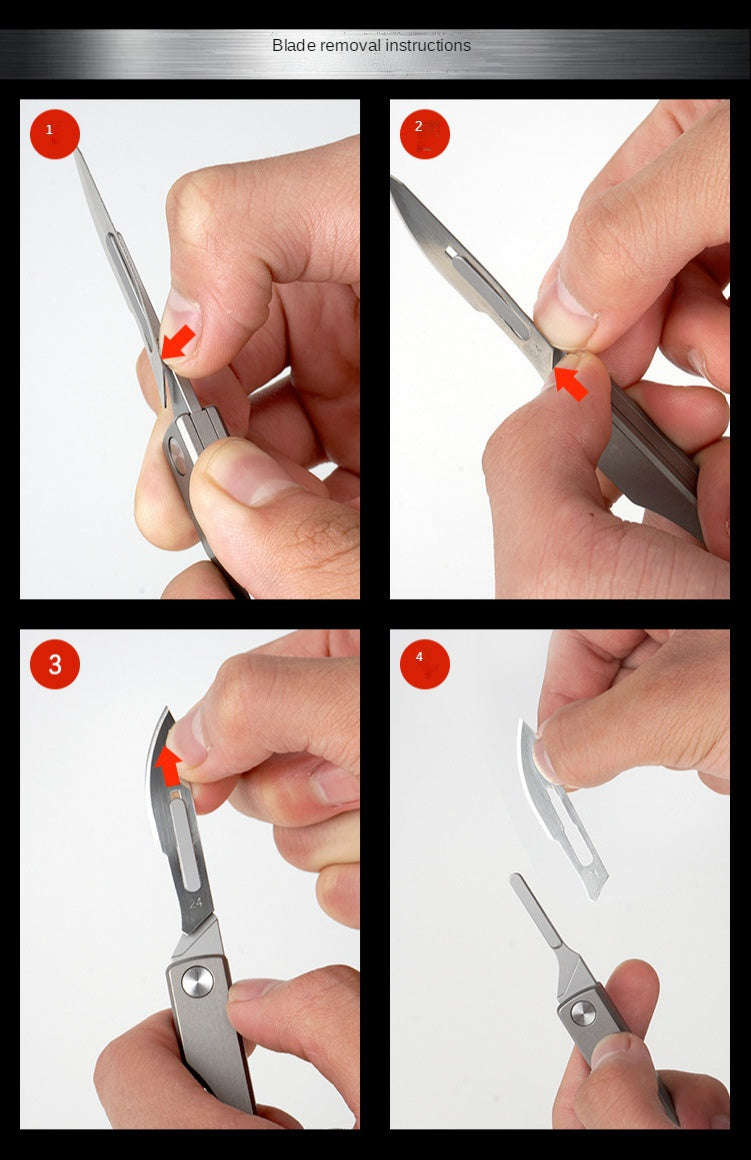 Blade removal instructions

1

2

3

24

4