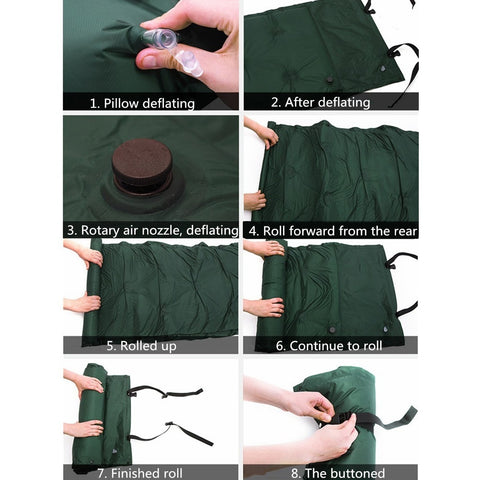 1. Pillow deflating

2. After deflating

3. Rotary air nozzle, deflating

4. Roll forward from the rear

5. Rolled up

6. Continue to roll

7. Finished roll

8. The buttoned