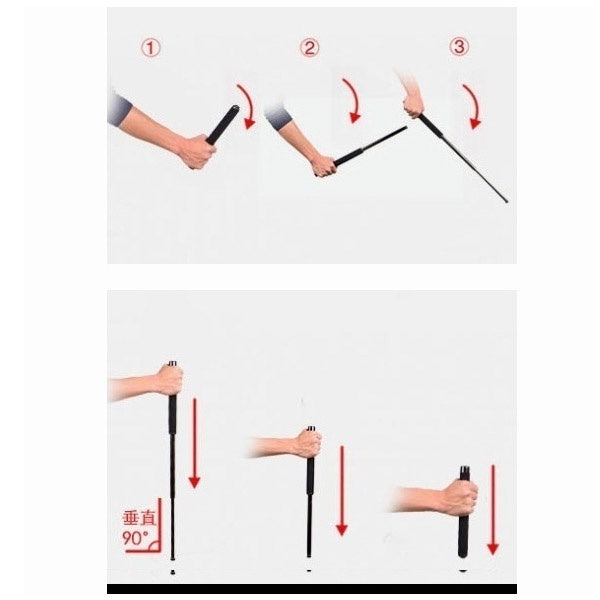 ①
②
③

垂直
90°