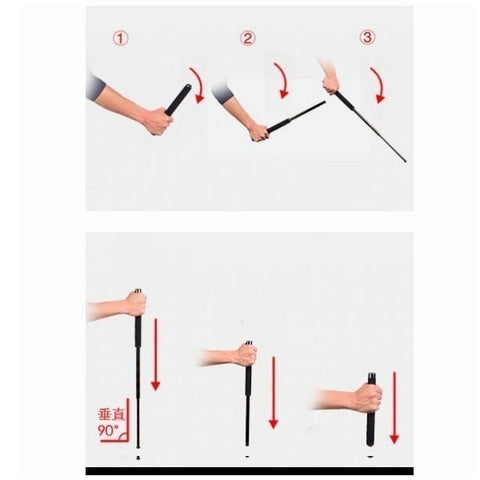 ①
②
③

垂直
90°