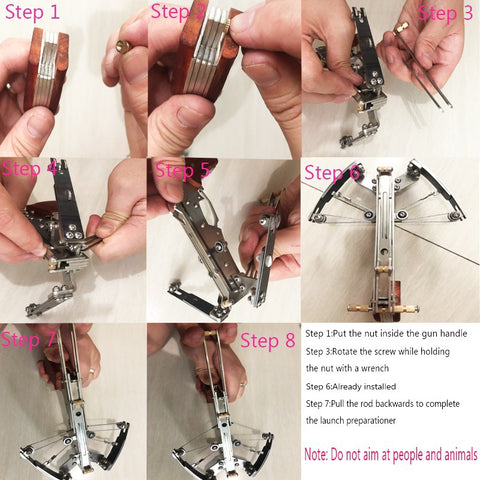 Step 1

Step 2

Step 3

Step 4

Step 5

Step 6

Step 7

Step 8

Step 1:Put the nut inside the gun handle

Step 3:Rotate the screw while holding the nut with a wrench

Step 6:Already installed

Step 7:Pull the rod backwards to complete the launch preparationer

Note: Do not aim at people and animals