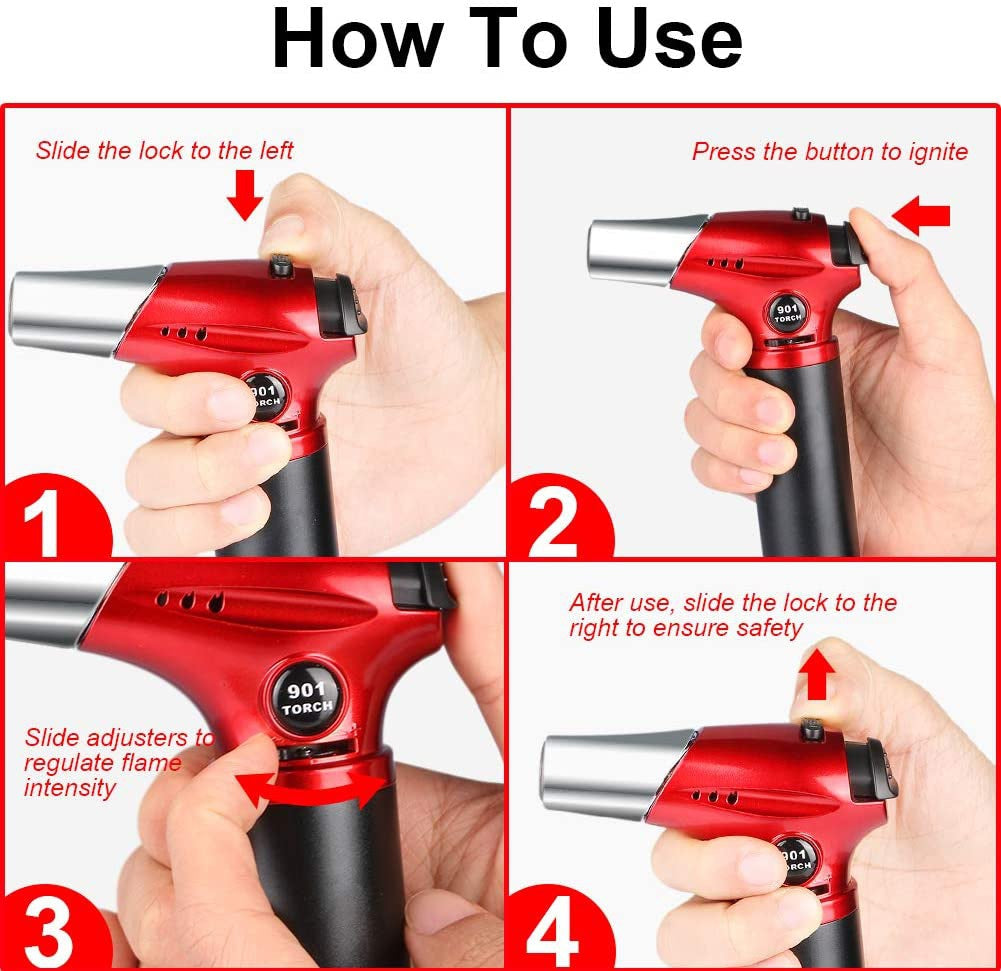 How To Use

Slide the lock to the left

901 TORCH

1

Press the button to ignite

901 TORCH

2

901 TORCH

Slide adjusters to regulate flame intensity

3

After use, slide the lock to the right to ensure safety

901 TORCH

4