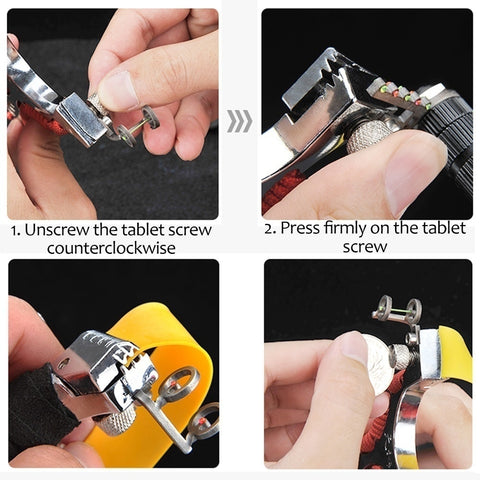 1. Unscrew the tablet screw counterclockwise

2. Press firmly on the tablet screw